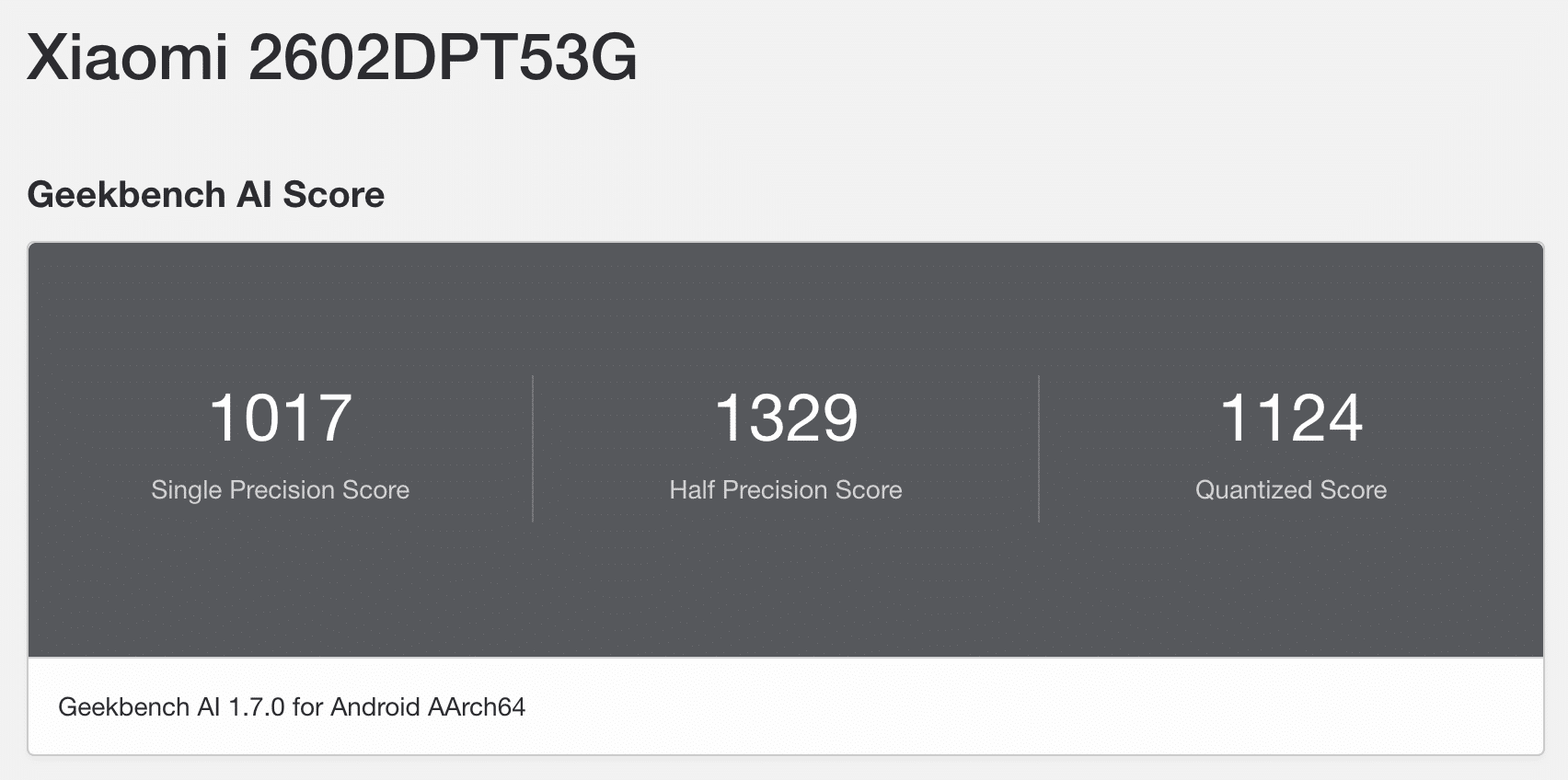 Xiaomi 2602DPT53G

Geekbench AI Score

1017
Single Precision Score

1329
Half Precision Score

1124
Quantized Score

Geekbench AI 1.7.0 for Android AArch64