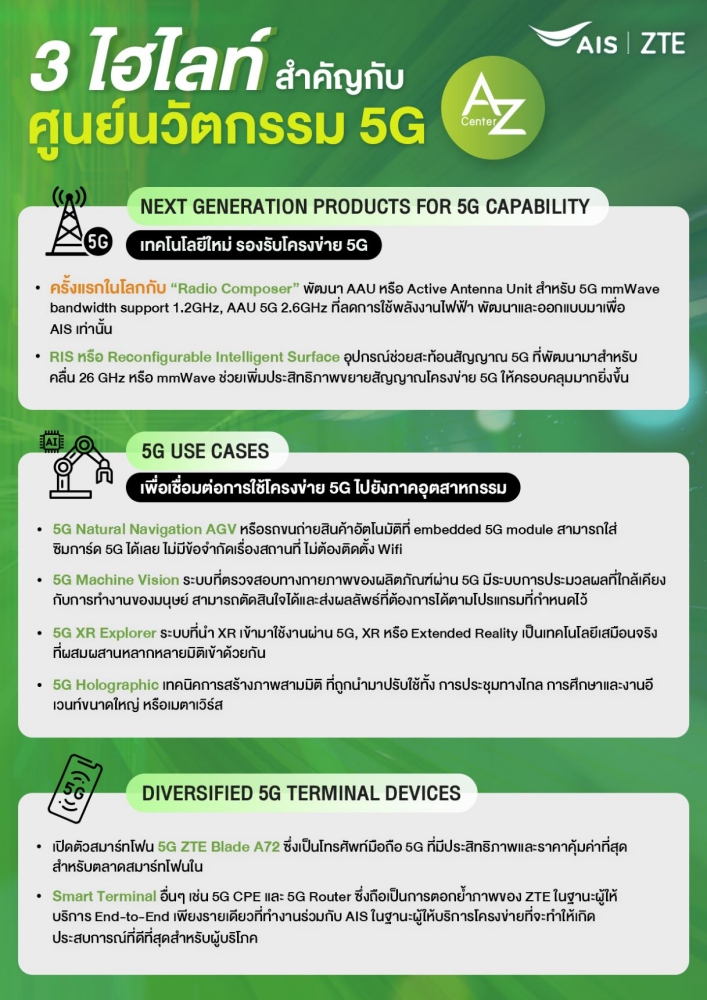 AIS | ZTE

3 ไฮไลท์ สำคัญกับ
ศูนย์นวัตกรรม 5G

AZ Center

5G

NEXT GENERATION PRODUCTS FOR 5G CAPABILITY

เทคโนโลยีใหม่ รองรับโครงข่าย 5G

• ครั้งแรกในโลกกับ "Radio Composer" พัฒนา AAU หรือ Active Antenna Unit สำหรับ 5G mmWave bandwidth support 1.2GHz, AAU 5G 2.6GHz ที่ลดการใช้พลังงานไฟฟ้า พัฒนาและออกแบบมาเพื่อ AIS เท่านั้น

• RIS หรือ Reconfigurable Intelligent Surface อุปกรณ์ช่วยสะท้อนสัญญาณ 5G ที่พัฒนามาสำหรับคลื่น 26 GHz หรือ mmWave ช่วยเพิ่มประสิทธิภาพขยายสัญญาณโครงข่าย 5G ให้ครอบคลุมมากยิ่งขึ้น

AI

5G USE CASES

เพื่อเชื่อมต่อการใช้โครงข่าย 5G ไปยังภาคอุตสาหกรรม

• 5G Natural Navigation AGV หรือรถขนถ่ายสินค้าอัตโนมัติที่ embedded 5G module สามารถใส่ซิมการ์ด 5G ได้เลย ไม่มีข้อจำกัดเรื่องสถานที่ ไม่ต้องติดตั้ง Wifi

• 5G Machine Vision ระบบที่ตรวจสอบทางกายภาพของผลิตภัณฑ์ผ่าน 5G มีระบบการประมวลผลที่ใกล้เคียงกับการทำงานของมนุษย์ สามารถตัดสินใจได้และส่งผลลัพธ์ที่ต้องการได้ตามโปรแกรมที่กำหนดไว้

• 5G XR Explorer ระบบที่นำ XR เข้ามาใช้งานผ่าน 5G, XR หรือ Extended Reality เป็นเทคโนโลยีเสมือนจริงที่ผสมผสานหลากหลายมิติเข้าด้วยกัน

• 5G Holographic เทคนิคการสร้างภาพสามมิติ ที่ถูกนำมาปรับใช้ทั้ง การประชุมทางไกล การศึกษาและงานอีเวนท์ขนาดใหญ่ หรือเมตาเวิร์ส

5G

DIVERSIFIED 5G TERMINAL DEVICES

• เปิดตัวสมาร์ทโฟน 5G ZTE Blade A72 ซึ่งเป็นโทรศัพท์มือถือ 5G ที่มีประสิทธิภาพและราคาคุ้มค่าที่สุดสำหรับตลาดสมาร์ทโฟนใน

• Smart Terminal อื่นๆ เช่น 5G CPE และ 5G Router ซึ่งถือเป็นการตอกย้ำภาพของ ZTE ในฐานะผู้ให้บริการ End-to-End เพียงรายเดียวที่ทำงานร่วมกับ AIS ในฐานะผู้ให้บริการโครงข่ายที่จะทำให้เกิดประสบการณ์ที่ดีที่สุดสำหรับผู้บริโภค