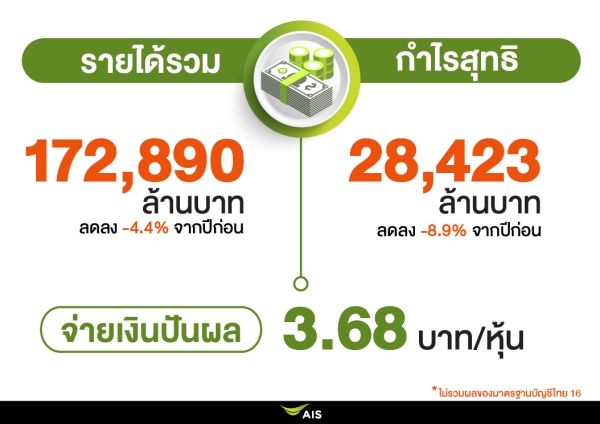 รายได้รวม

กำไรสุทธิ

172,890
ล้านบาท
ลดลง -4.4% จากปีก่อน

28,423
ล้านบาท
ลดลง -8.9% จากปีก่อน

จ่ายเงินปันผล 3.68 บาท/หุ้น

*ไม่รวมผลของมาตรฐานบัญชีไทย 16

AIS