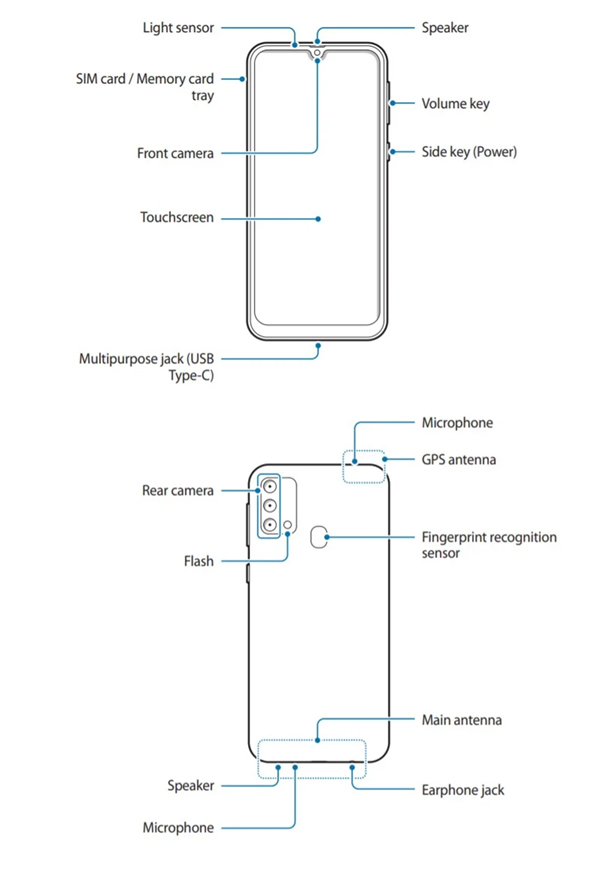 Light sensor
Speaker
SIM card / Memory card tray
Volume key
Front camera
Side key (Power)
Touchscreen
Multipurpose jack (USB Type-C)

Microphone
GPS antenna
Rear camera
Fingerprint recognition sensor
Flash
Main antenna
Speaker
Earphone jack
Microphone