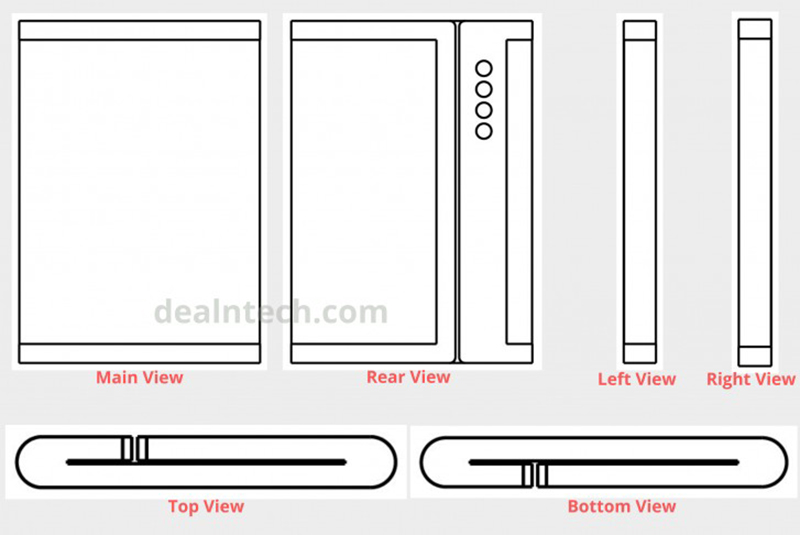 dealntech.com

Main View

Rear View

Left View

Right View

Top View

Bottom View