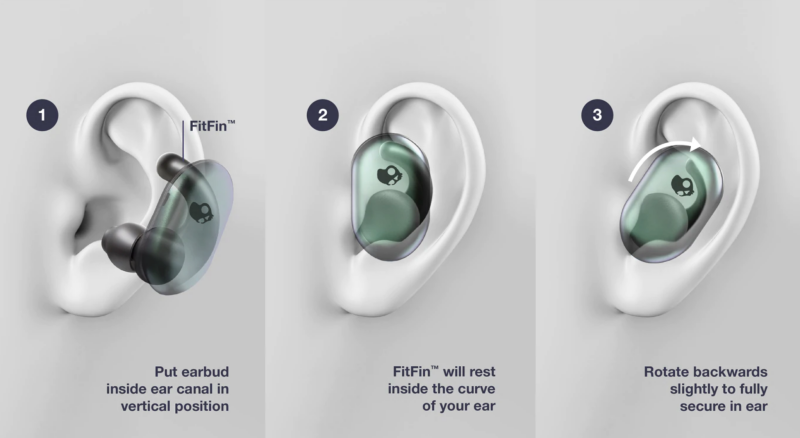 1

FitFin™

Put earbud inside ear canal in vertical position

2

FitFin™ will rest inside the curve of your ear

3

Rotate backwards slightly to fully secure in ear