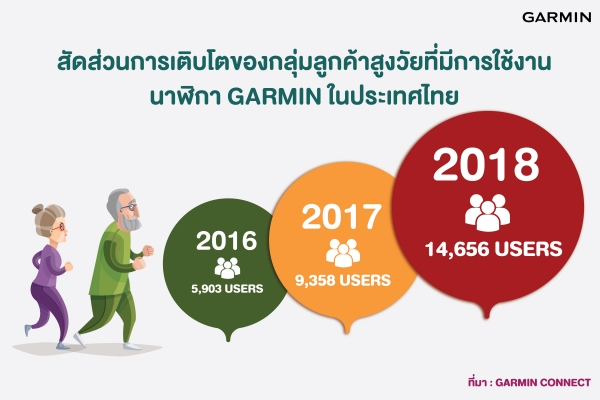 GARMIN

สัดส่วนการเติบโตของกลุ่มลูกค้าสูงวัยที่มีการใช้งาน นาฬิกา GARMIN ในประเทศไทย

2016
5,903 USERS

2017
9,358 USERS

2018
14,656 USERS

ที่มา : GARMIN CONNECT