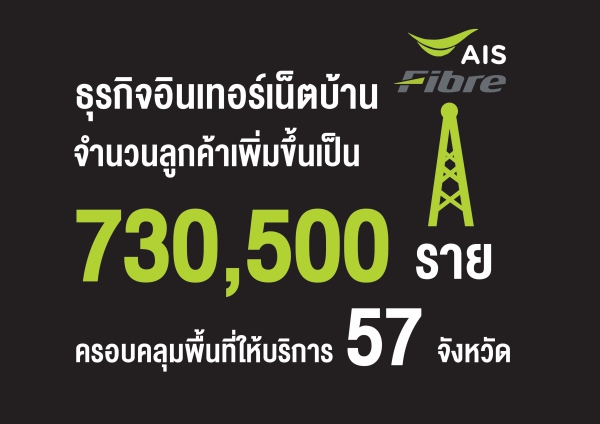 AIS
Fibre

ธุรกิจอินเทอร์เน็ตบ้าน
จำนวนลูกค้าเพิ่มขึ้นเป็น

730,500 ราย

ครอบคลุมพื้นที่ให้บริการ 57 จังหวัด