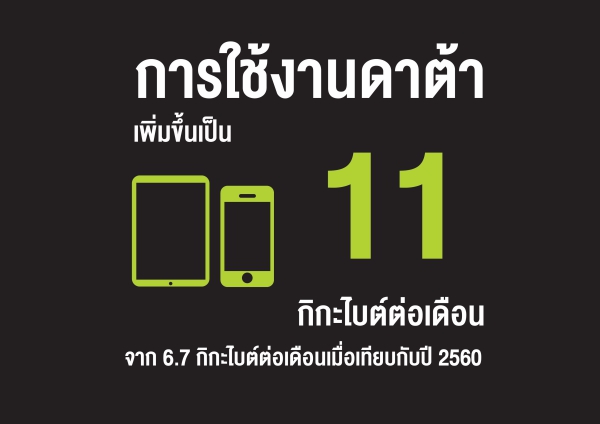 การใช้งานดาต้า

เพิ่มขึ้นเป็น

11

กิกะไบต์ต่อเดือน

จาก 6.7 กิกะไบต์ต่อเดือนเมื่อเทียบกับปี 2560