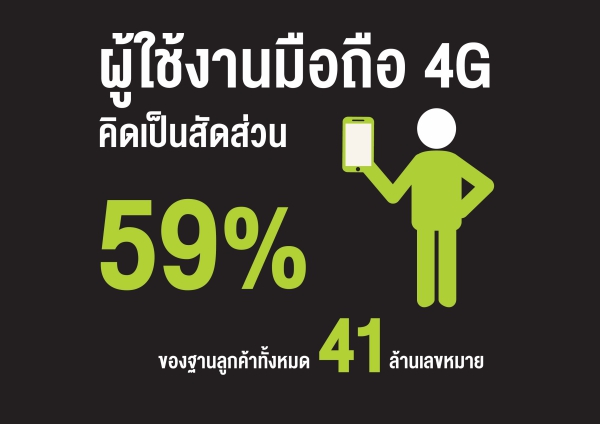 ผู้ใช้งานมือถือ 4G
คิดเป็นสัดส่วน

59%

ของฐานลูกค้าทั้งหมด 41 ล้านเลขหมาย