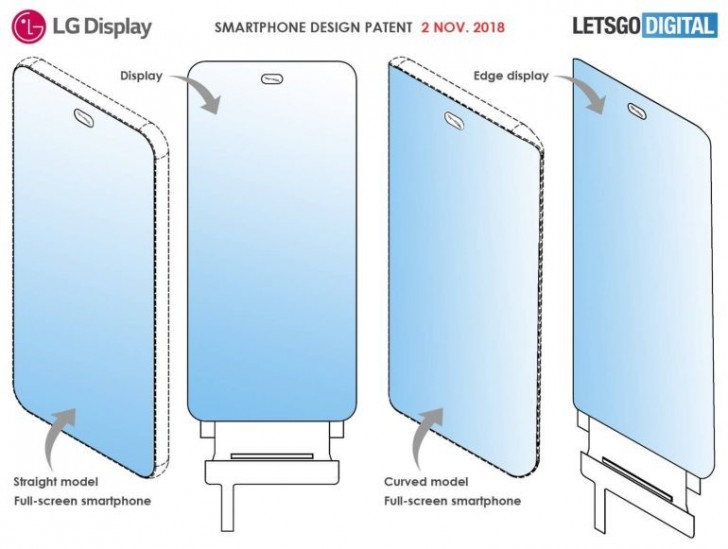 LG Display

SMARTPHONE DESIGN PATENT 2 NOV. 2018

LETSGO DIGITAL

Display

Edge display

Straight model
Full-screen smartphone

Curved model
Full-screen smartphone