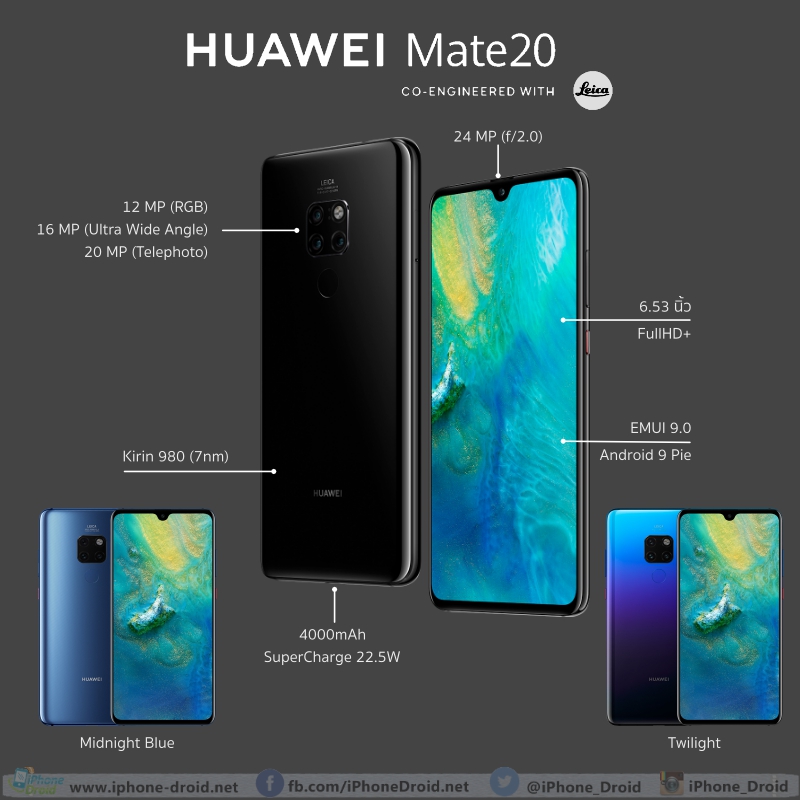 HUAWEI Mate20

CO-ENGINEERED WITH Leica

24 MP (f/2.0)

12 MP (RGB)
16 MP (Ultra Wide Angle)
20 MP (Telephoto)

LEICA

6.53 นิ้ว
FullHD+

EMUI 9.0
Android 9 Pie

Kirin 980 (7nm)

HUAWEI

4000mAh
SuperCharge 22.5W

Midnight Blue

Twilight

iPhone Droid www.iphone-droid.net fb.com/iPhoneDroid.net @iPhone_Droid iPhone_Droid