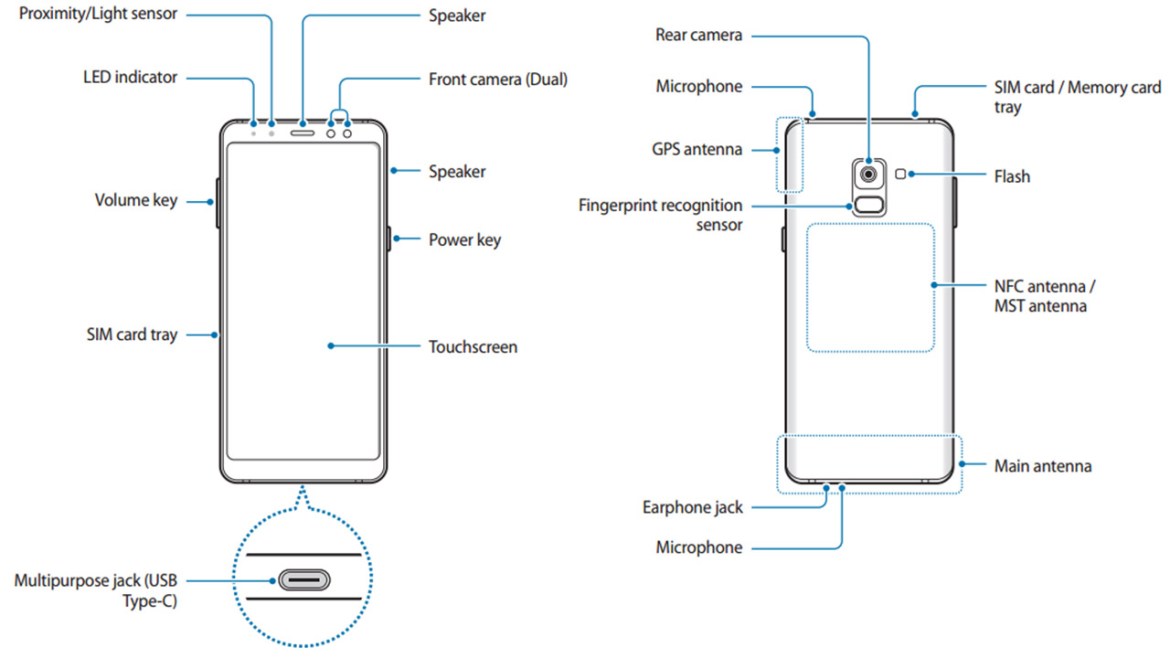 Proximity/Light sensor

Speaker

LED indicator

Front camera (Dual)

Speaker

Volume key

Power key

SIM card tray

Touchscreen

Multipurpose jack (USB Type-C)

Rear camera

Microphone

SIM card / Memory card tray

GPS antenna

Flash

Fingerprint recognition sensor

NFC antenna / MST antenna

Main antenna

Earphone jack

Microphone