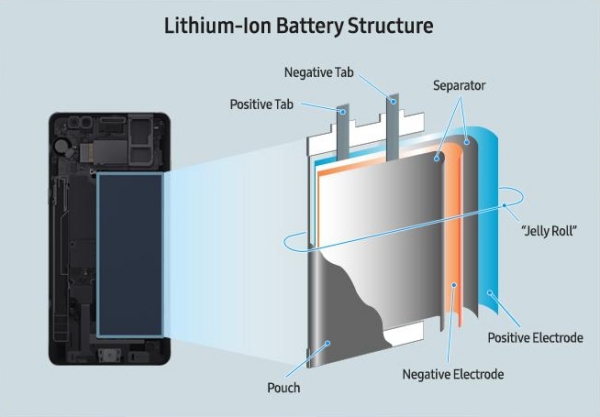 Lithium-Ion Battery Structure

Negative Tab

Separator

Positive Tab

"Jelly Roll"

Positive Electrode

Negative Electrode

Pouch